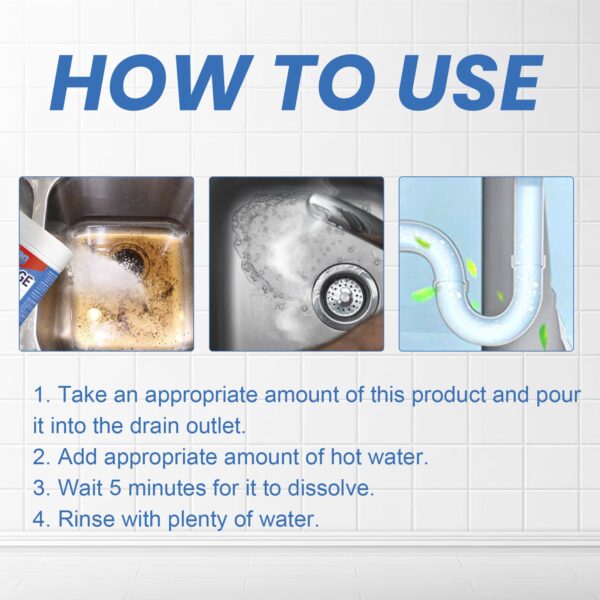 HOW TO USE

GE

1. Take an appropriate amount of this product and pour it into the drain outlet.
2. Add appropriate amount of hot water.
3. Wait 5 minutes for it to dissolve.
4. Rinse with plenty of water.